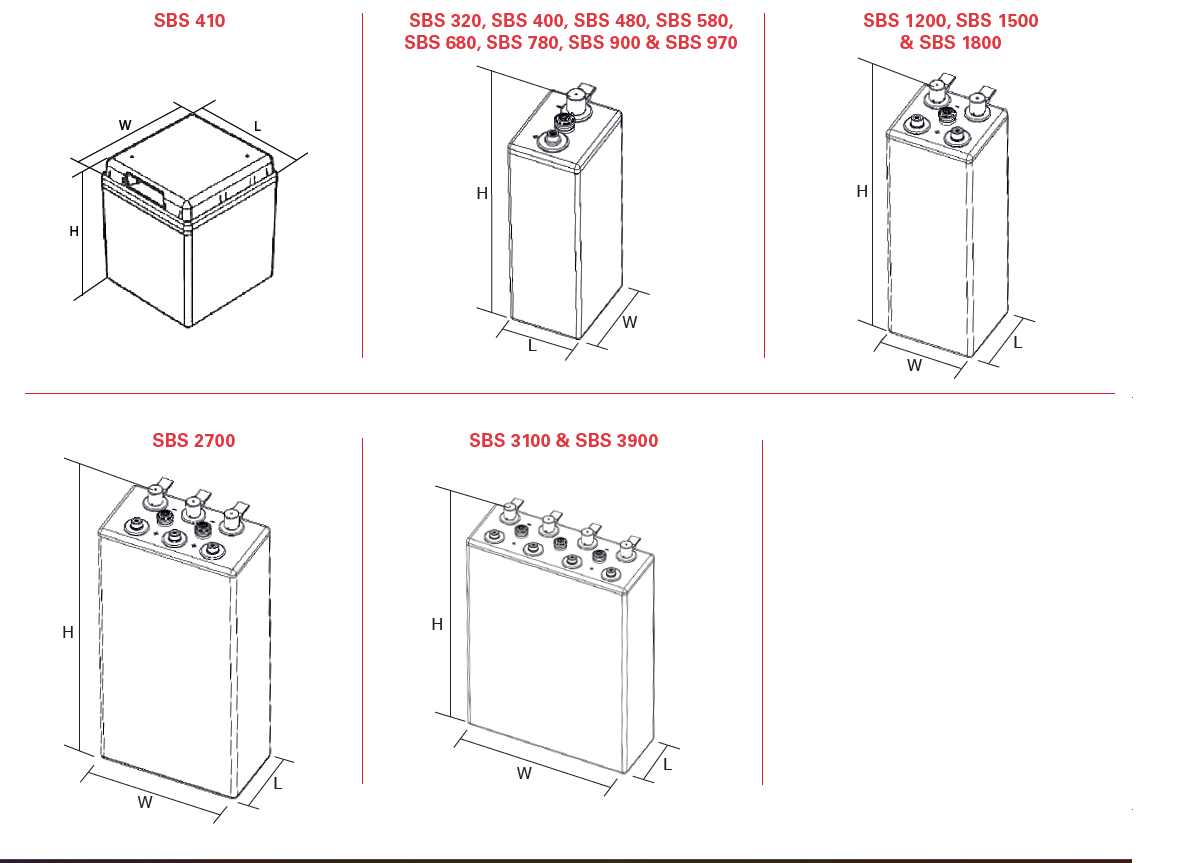 SBS 410

W
L
H

SBS 320, SBS 400, SBS 480, SBS 580, SBS 680, SBS 780, SBS 900 & SBS 970

H
L
W

SBS 1200, SBS 1500 & SBS 1800

H
W
L

SBS 2700

H
W
L

SBS 3100 & SBS 3900

H
W
L